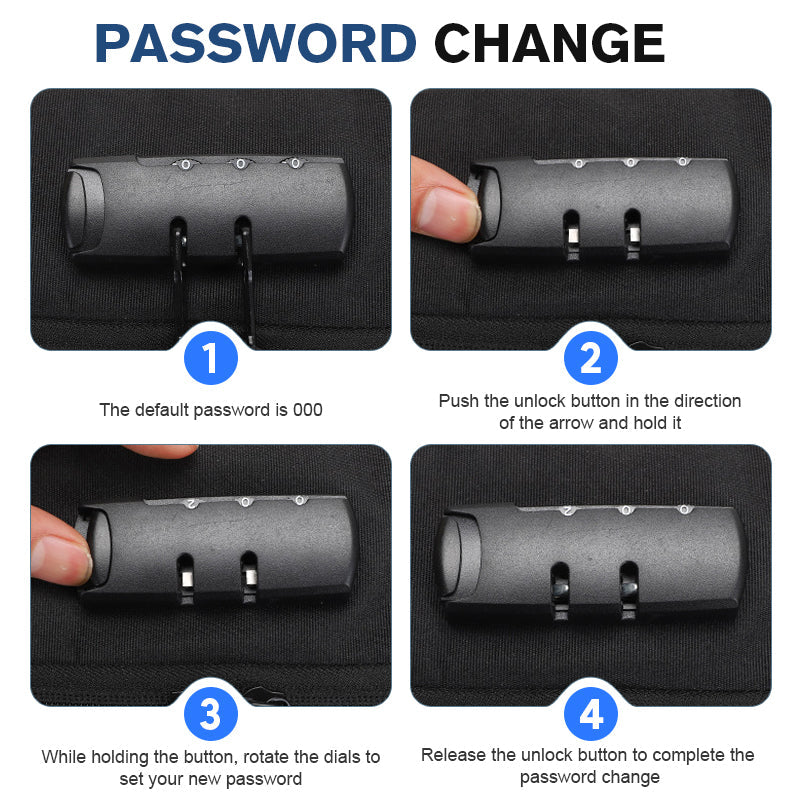 PASSWORD CHANGE

0 0 0

0 0 0

1

The default password is 000

2

Push the unlock button in the direction of the arrow and hold it

2 0 0

2 0 0

3

While holding the button, rotate the dials to set your new password

4

Release the unlock button to complete the password change