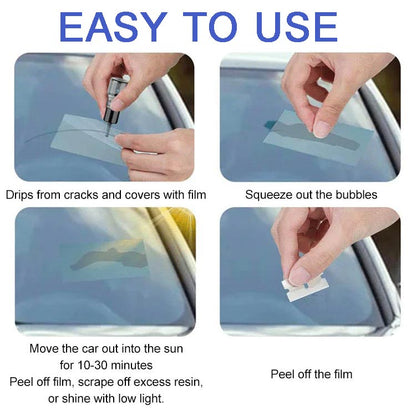 EASY TO USE

Drips from cracks and covers with film

Squeeze out the bubbles

Move the car out into the sun for 10-30 minutes
Peel off film, scrape off excess resin, or shine with low light.

Peel off the film