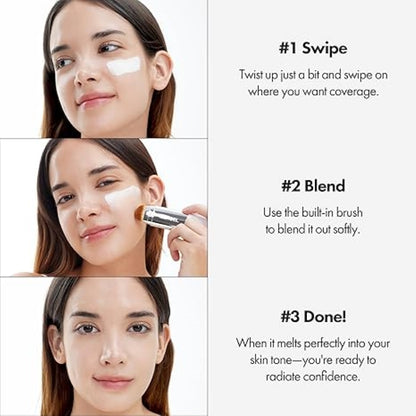 #1 Swipe

Twist up just a bit and swipe on where you want coverage.

#2 Blend

Use the built-in brush to blend it out softly.

#3 Done!

When it melts perfectly into your skin tone—you're ready to radiate confidence.