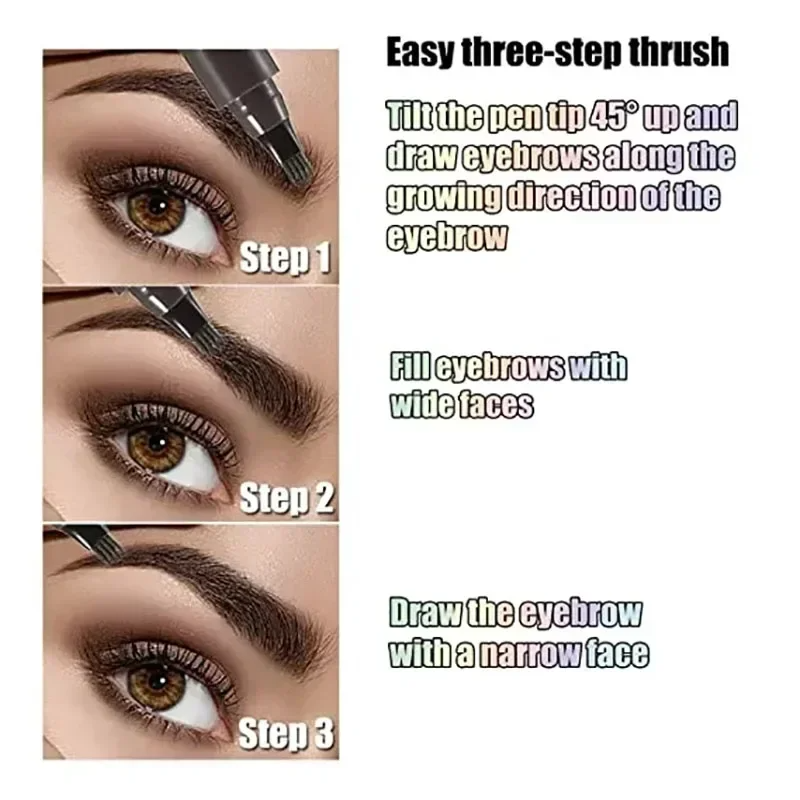 Easy three-step thrush

Step 1

Tilt the pen tip 45° up and draw eyebrows along the growing direction of the eyebrow

Step 2

Fill eyebrows with wide faces

Step 3

Draw the eyebrow with a narrow face